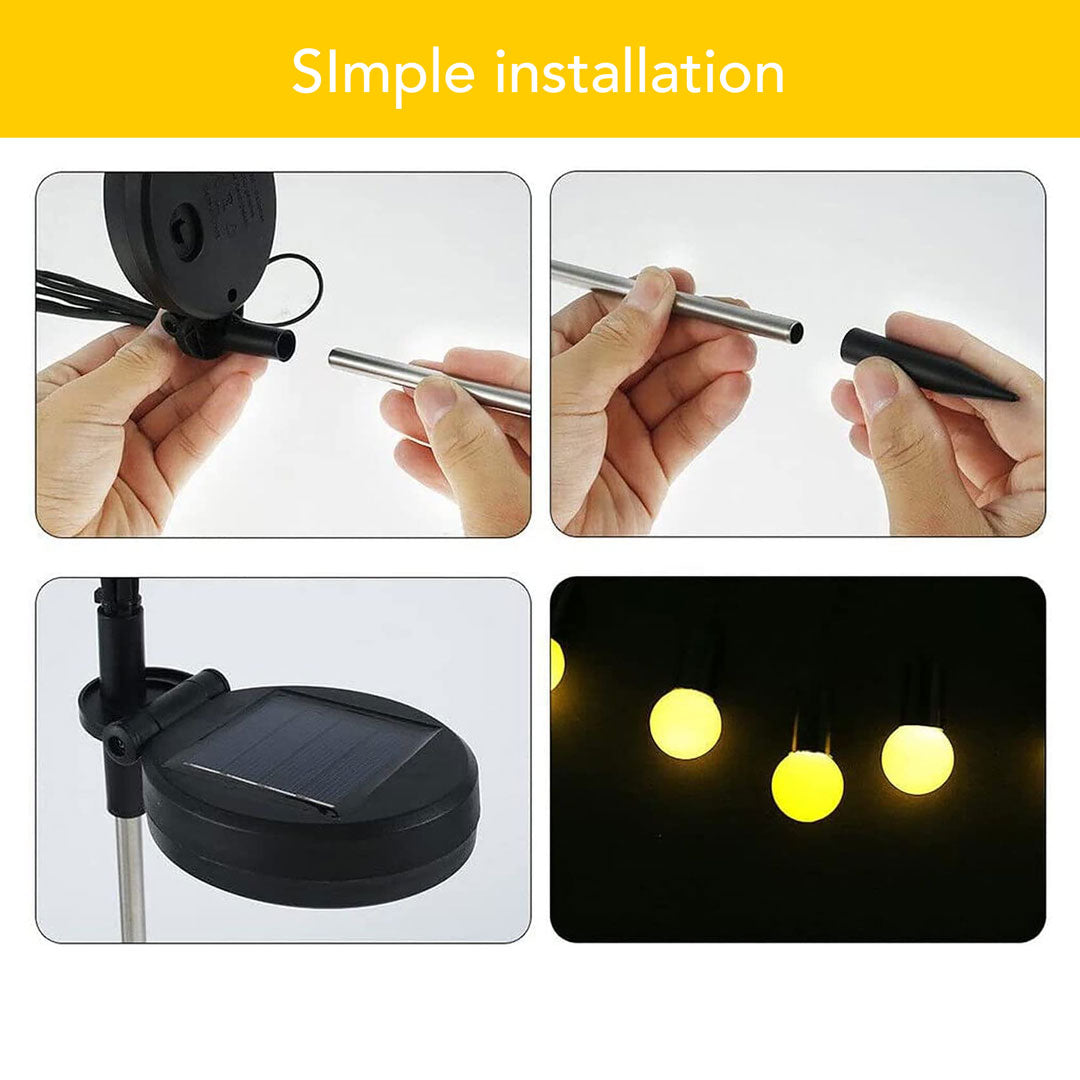 SImple installation